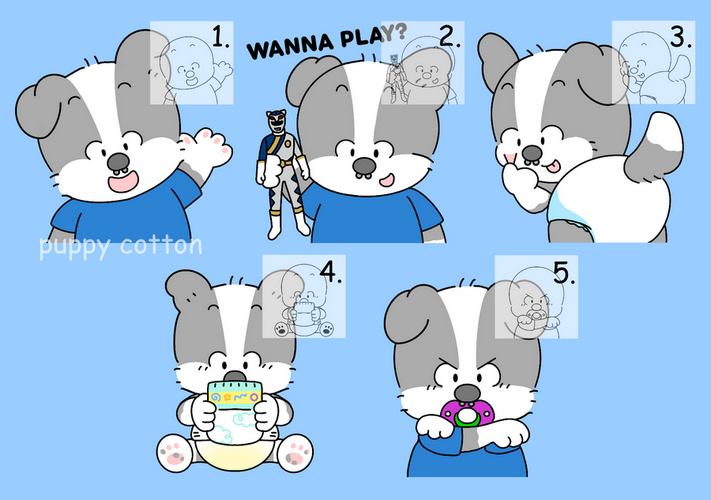 1.

WANNA PLAY?

2.

3.

puppy cotton

4.

5.